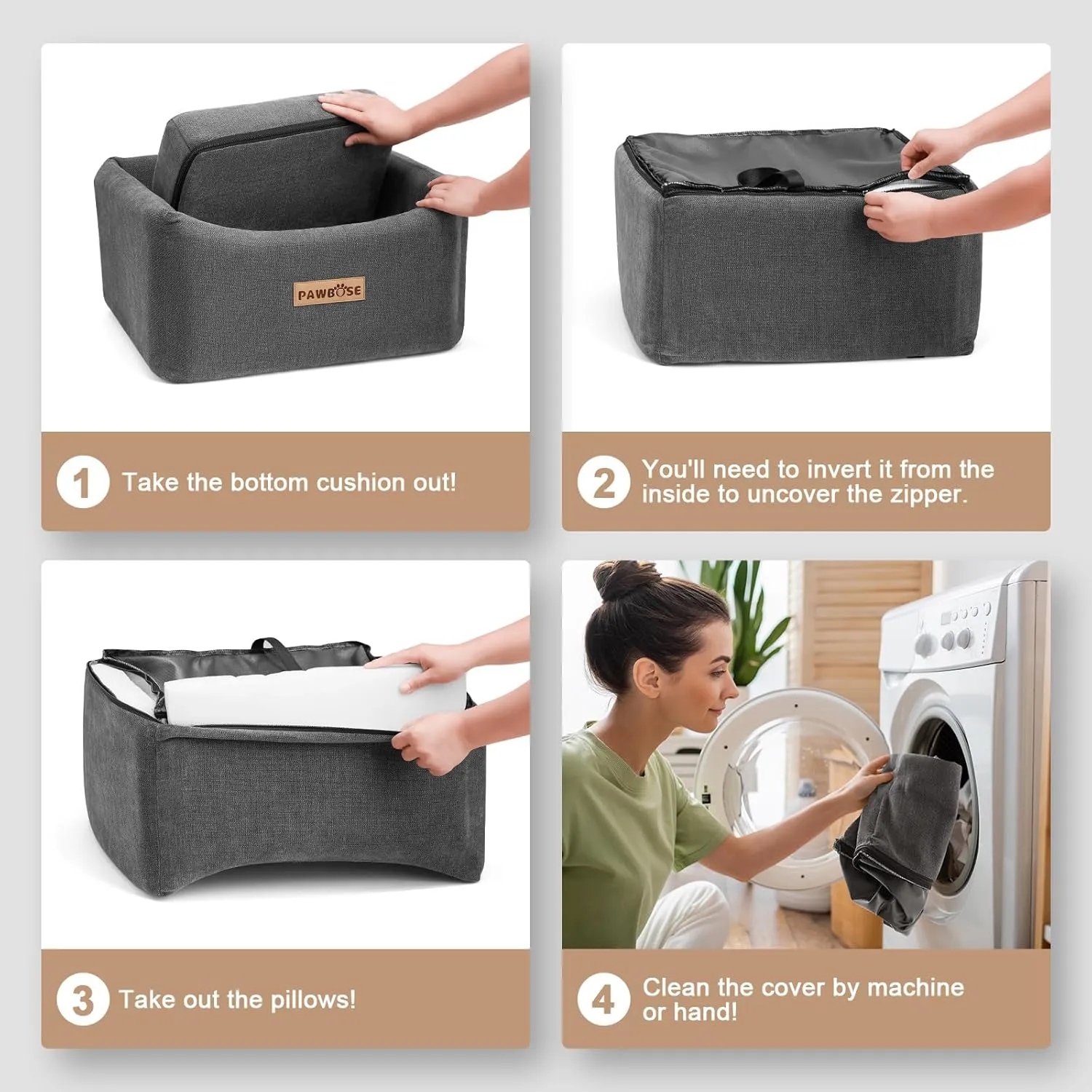 PAWBOSE

1 Take the bottom cushion out!

2 You'll need to invert it from the inside to uncover the zipper.

3 Take out the pillows!

4 Clean the cover by machine or hand!