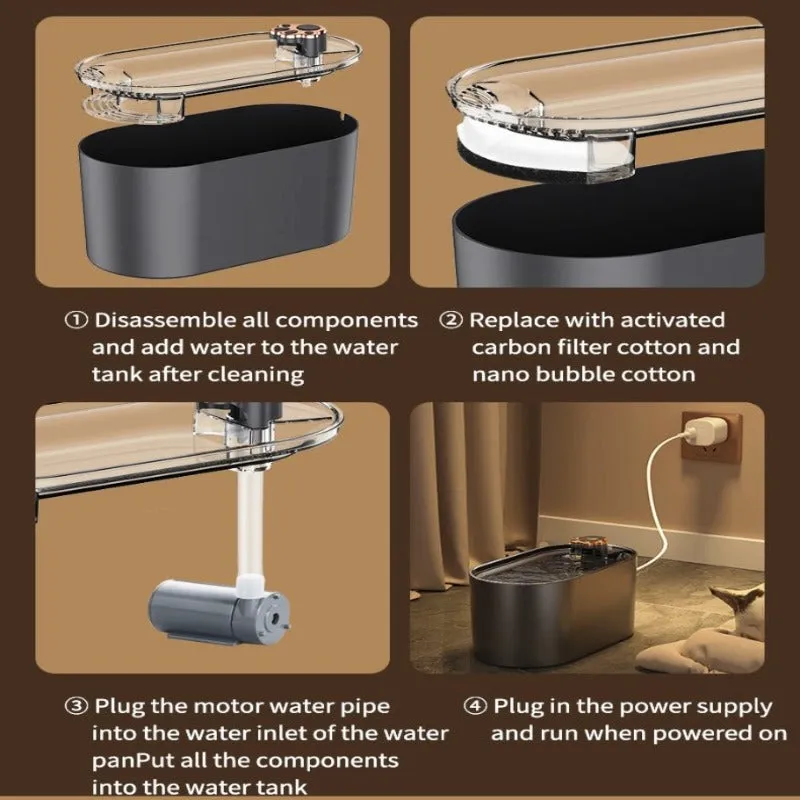 ① Disassemble all components and add water to the water tank after cleaning

② Replace with activated carbon filter cotton and nano bubble cotton

③ Plug the motor water pipe into the water inlet of the water panPut all the components into the water tank

④ Plug in the power supply and run when powered on