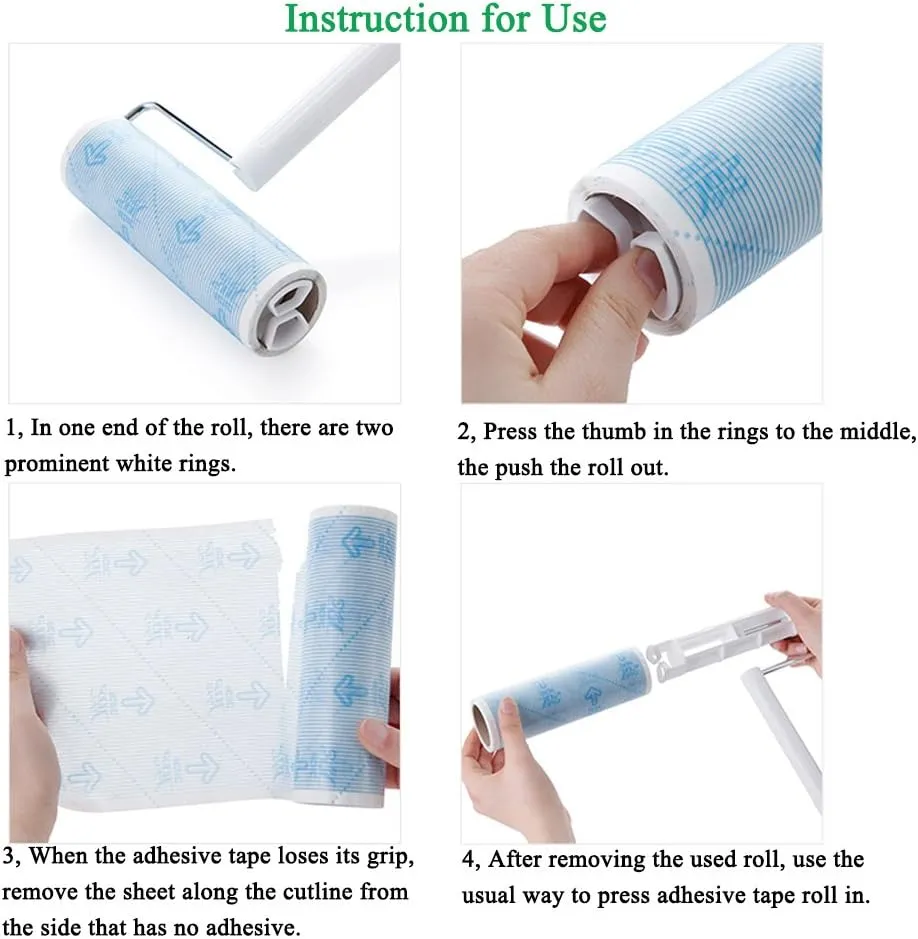 Instruction for Use

1, In one end of the roll, there are two prominent white rings.

2, Press the thumb in the rings to the middle, the push the roll out.

3, When the adhesive tape loses its grip, remove the sheet along the cutline from the side that has no adhesive.

4, After removing the used roll, use the usual way to press adhesive tape roll in.